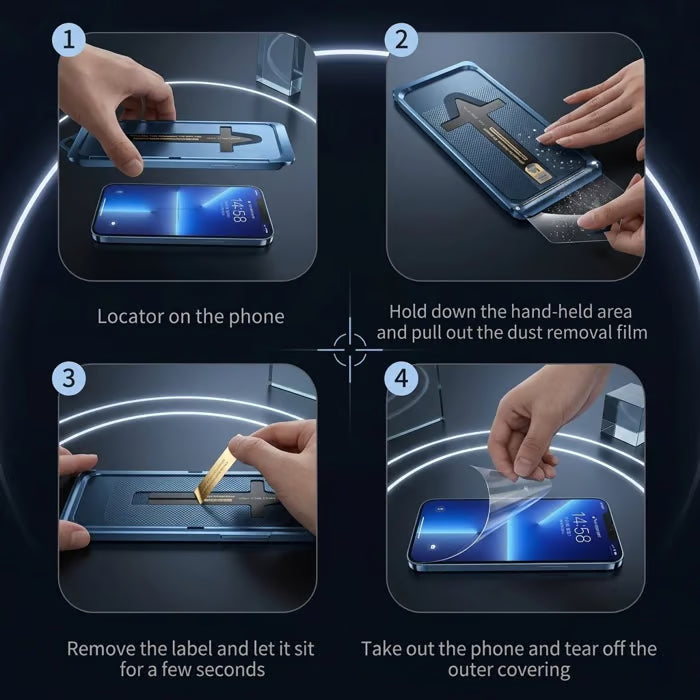 1

14:58

Locator on the phone

2

Hold down the hand-held area and pull out the dust removal film

3

Remove the label and let it sit for a few seconds

4

14:58

Take out the phone and tear off the outer covering